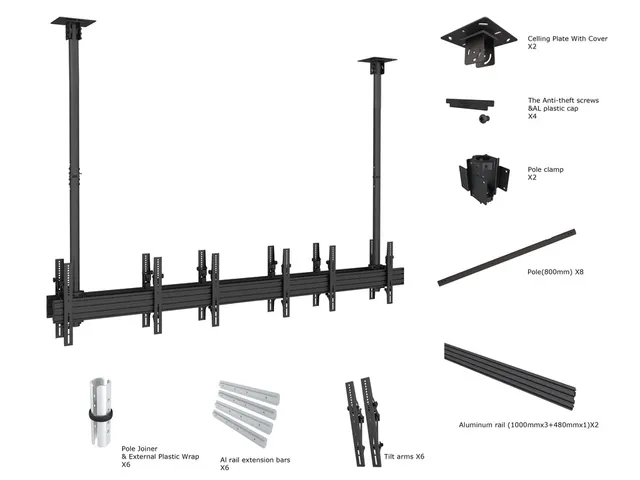 Celling Plate With Cover
X2

The Anti-theft screws
&AL plastic cap
X4

Pole clamp
X2

Pole(800mm) X8

Aluminum rail (1000mmx3+480mmx1)X2

Pole Joiner
& External Plastic Wrap
X6

Al rail extension bars
X6

Tilt arms X6